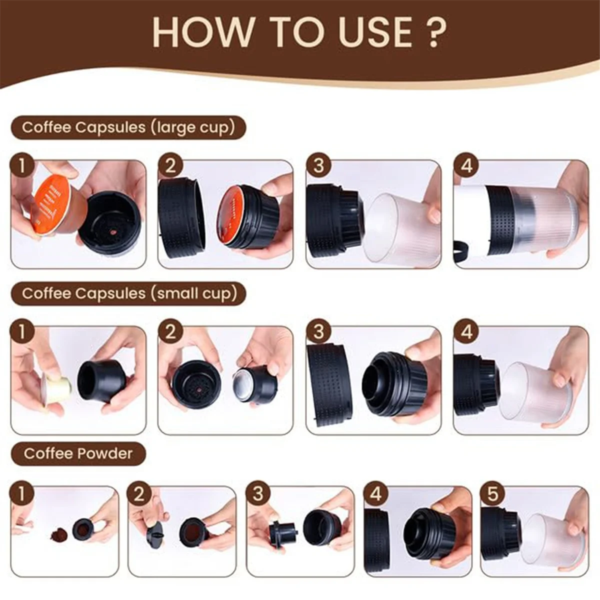 HOW TO USE ?

Coffee Capsules (large cup)

1

2

3

4

Coffee Capsules (small cup)

1

2

3

4

Coffee Powder

1

2

3

4

5